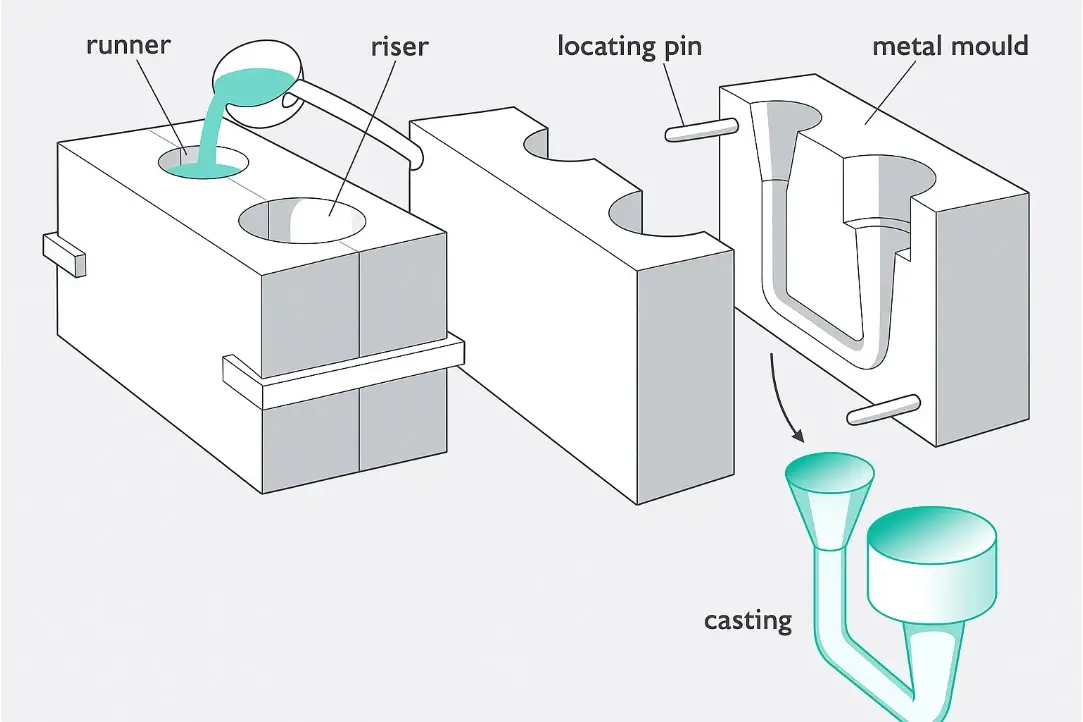 runner
riser
locating pin
metal mould
casting